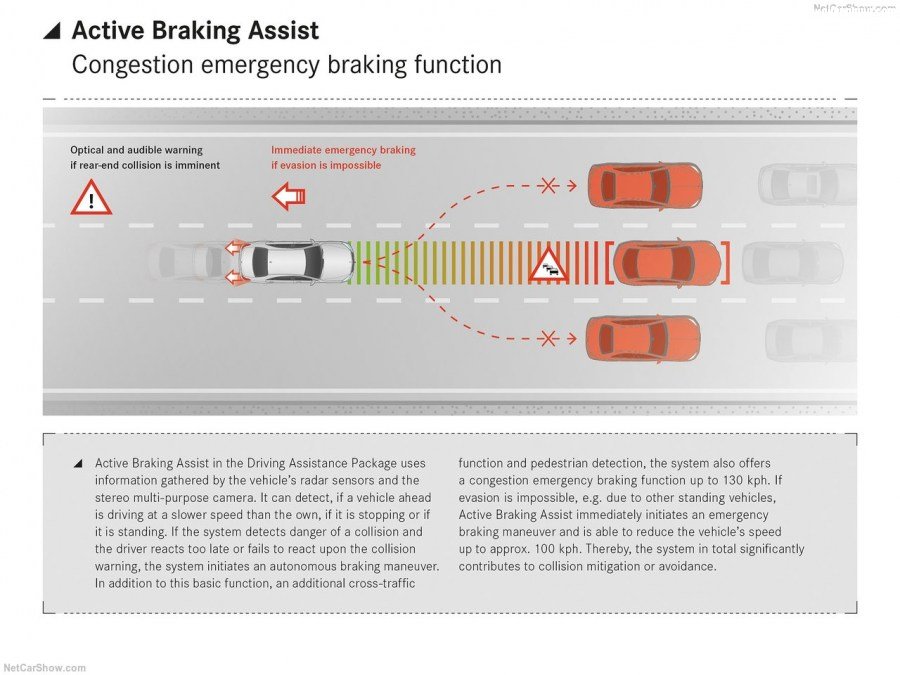 NetCarShow.com

Active Braking Assist

Congestion emergency braking function

Optical and audible warning if rear-end collision is imminent

Immediate emergency braking if evasion is impossible

Active Braking Assist in the Driving Assistance Package uses information gathered by the vehicle's radar sensors and the stereo multi-purpose camera. It can detect, if a vehicle ahead is driving at a slower speed than the own, if it is stopping or if it is standing. If the system detects danger of a collision and the driver reacts too late or fails to react upon the collision warning, the system initiates an autonomous braking maneuver. In addition to this basic function, an additional cross-traffic function and pedestrian detection, the system also offers a congestion emergency braking function up to 130 kph. If evasion is impossible, e.g. due to other standing vehicles, Active Braking Assist immediately initiates an emergency braking maneuver and is able to reduce the vehicle's speed up to approx. 100 kph. Thereby, the system in total significantly contributes to collision mitigation or avoidance.

NetCarShow.com