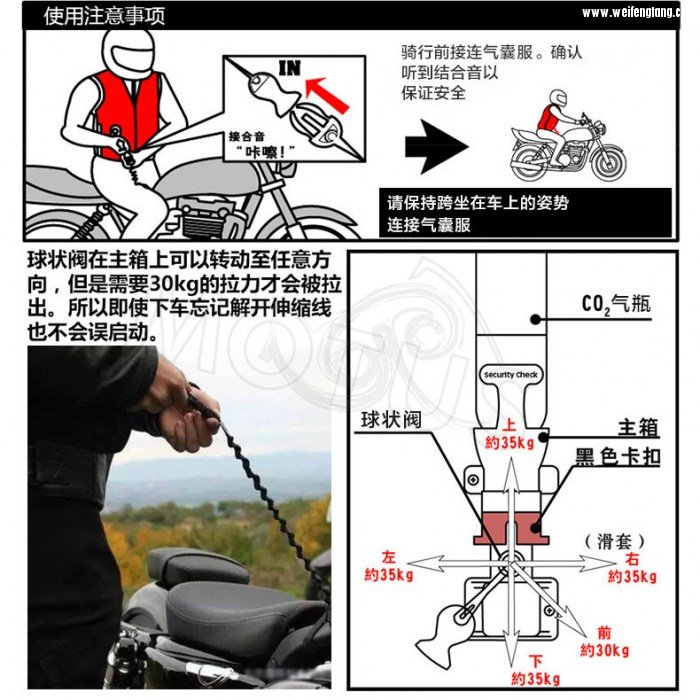 使用注意事项

www.weifengtang.c

IN

接合音
“咔嚓！”

骑行前接连气囊服。确认听到结合音以保证安全

请保持跨坐在车上的姿势连接气囊服

球状阀在主箱上可以转动至任意方向，但是需要30kg的拉力才会被拉出。所以即使下车忘记解开伸缩线也不会误启动。

$CO_2$气瓶

Security Check

球状阀

上
約35kg

主箱

黑色卡扣

（滑套）

左
約35kg

右
約35kg

前
約30kg

下
約35kg